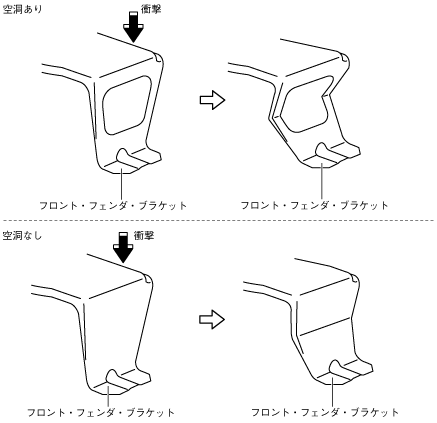 空洞あり

衝撃

フロント・フェンダ・ブラケット

フロント・フェンダ・ブラケット

空洞なし

衝撃

フロント・フェンダ・ブラケット

フロント・フェンダ・ブラケット