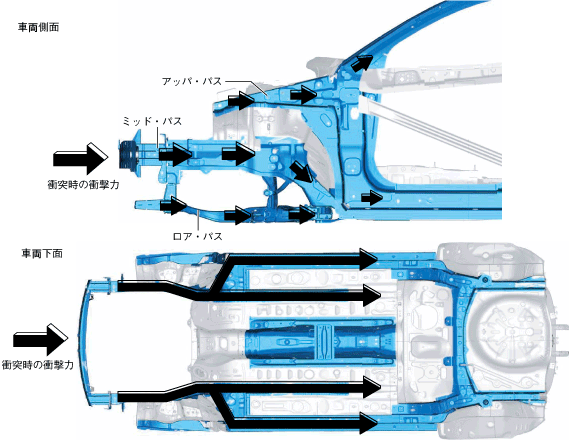 車両側面

アッパ・パス

ミッド・パス

衝突時の衝撃力

ロア・パス

車両下面

衝突時の衝撃力