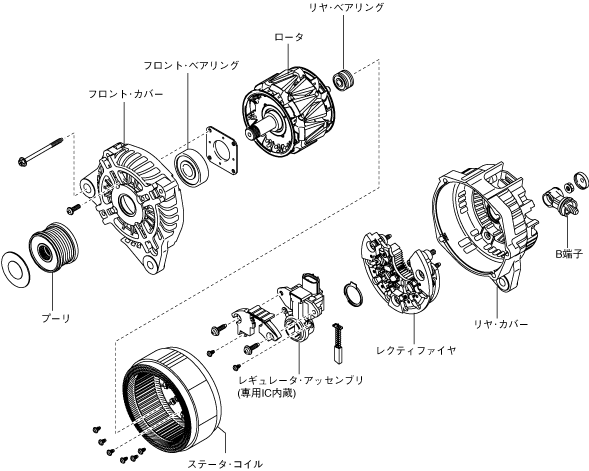 リヤ・ベアリング

ロータ

フロント・ベアリング

フロント・カバー

B端子

プーリ

リヤ・カバー

レクティファイヤ

レギュレータ・アッセンブリ
(専用IC内蔵)

ステータ・コイル