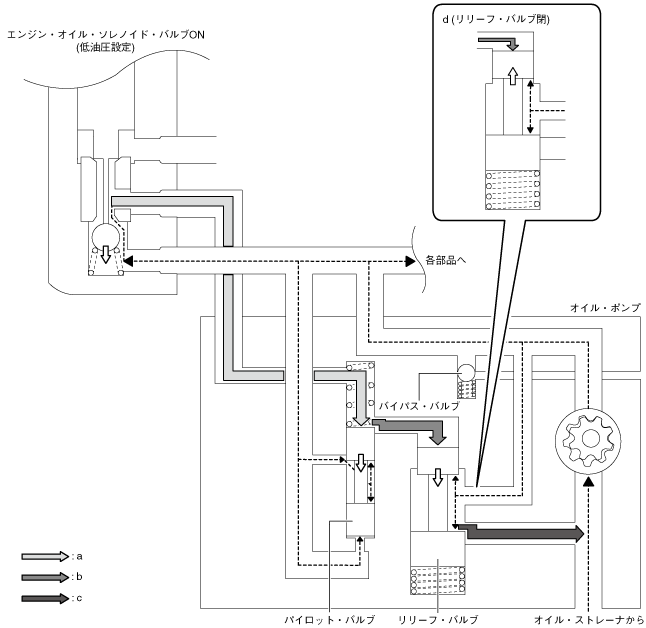 エンジン・オイル・ソレノイド・バルブON
(低油圧設定)

d (リリーフ・バルブ閉)

各部品へ

オイル・ポンプ

バイパス・バルブ

: a

: b

: c

パイロット・バルブ

リリーフ・バルブ

オイル・ストレーナから