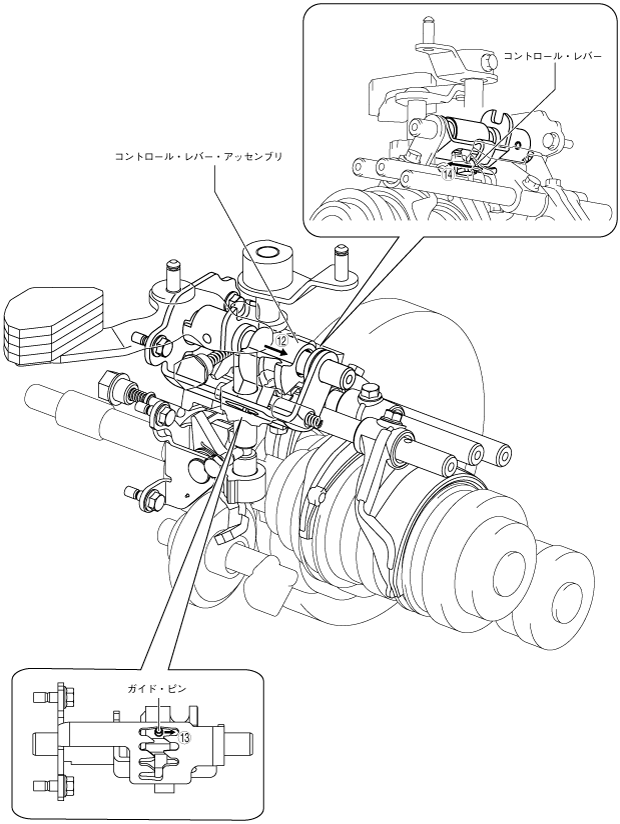 コントロール・レバー

14

コントロール・レバー・アッセンブリ

12

ガイド・ピン

13