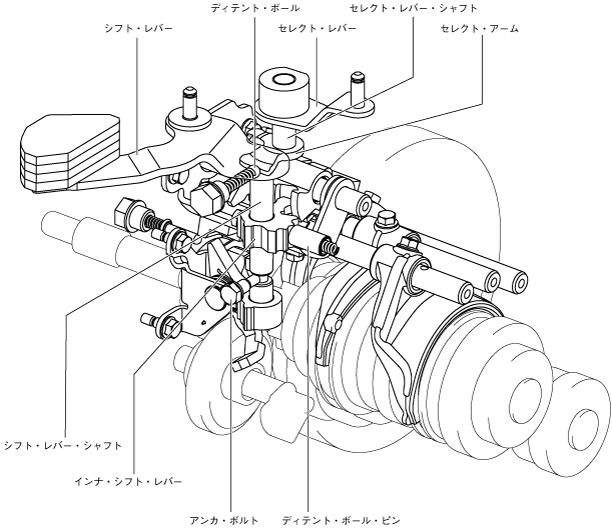 ディテント・ボール
セレクト・レバー・シャフト
シフト・レバー
セレクト・レバー
セレクト・アーム
シフト・レバー・シャフト
インナ・シフト・レバー
アンカ・ボルト
ディテント・ボール・ピン