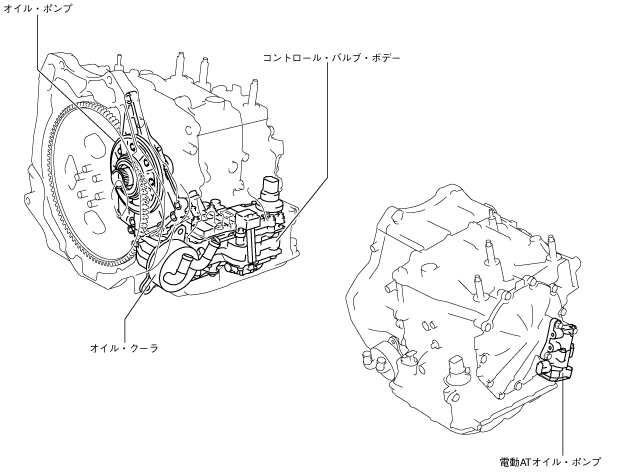 オイル・ポンプ

コントロール・バルブ・ボデー

オイル・クーラ

電動ATオイル・ポンプ