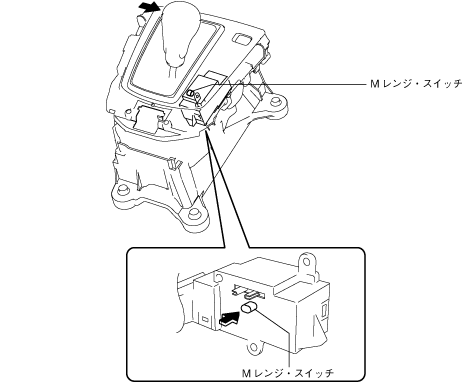 Mレンジ・スイッチ

Mレンジ・スイッチ