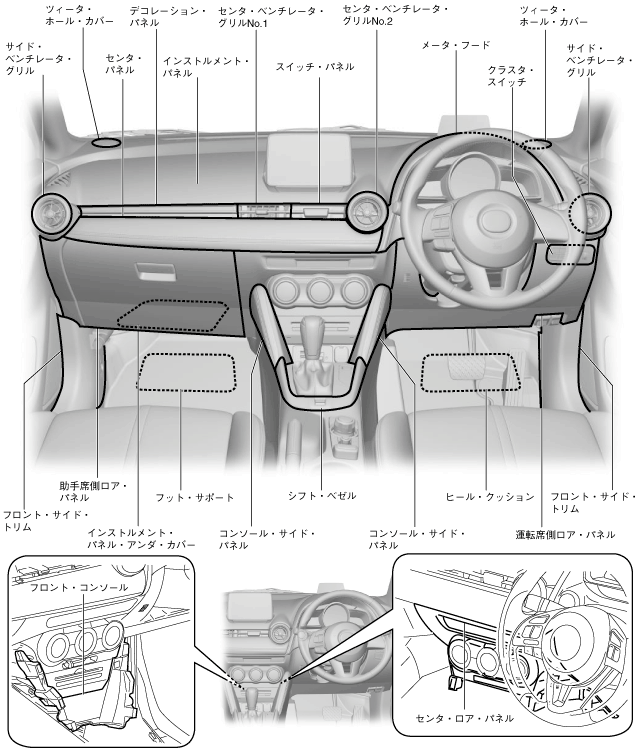 ツィータ・ホール・カバー

デコレーション・パネル

センタ・ベンチレータ・グリルNo.1

センタ・ベンチレータ・グリルNo.2

ツィータ・ホール・カバー

サイド・ベンチレータ・グリル

センタ・パネル

インストルメント・パネル

スイッチ・パネル

メータ・フード

クラスタ・スイッチ

サイド・ベンチレータ・グリル

助手席側ロア・パネル

フット・サポート

シフト・ベゼル

ヒール・クッション

フロント・サイド・トリム

フロント・サイド・トリム

インストルメント・パネル・アンダ・カバー

コンソール・サイド・パネル

コンソール・サイド・パネル

運転席側ロア・パネル

フロント・コンソール

センタ・ロア・パネル