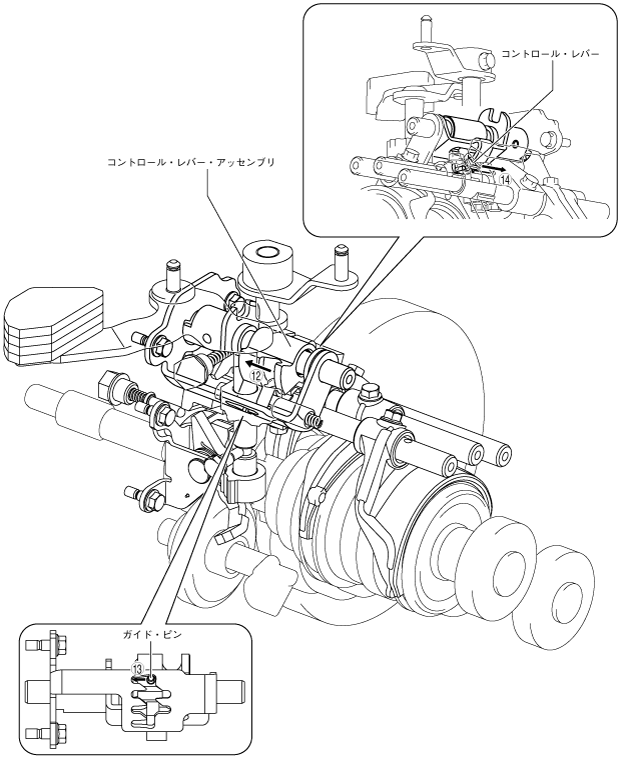 コントロール・レバー

14

コントロール・レバー・アッセンブリ

12

ガイド・ピン

13