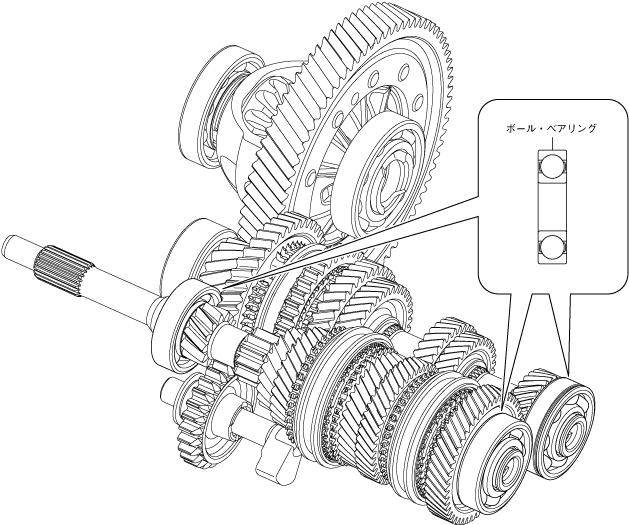 ボール・ベアリング