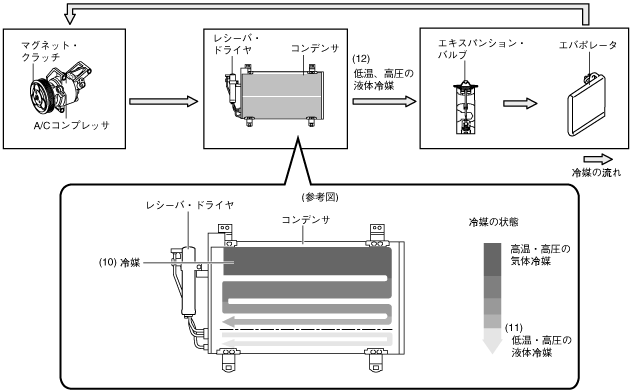 マグネット・クラッチ

A/Cコンプレッサ

レシーバ・ドライヤ

コンデンサ

(12)
低温、高圧の液体冷媒

エキスパンション・バルブ

エバポレータ

冷媒の流れ

(参考図)

レシーバ・ドライヤ

コンデンサ

(10) 冷媒

冷媒の状態

高温・高圧の気体冷媒

(11)
低温・高圧の液体冷媒