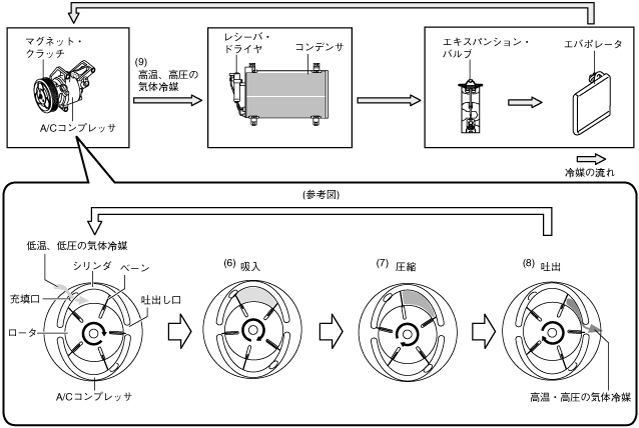 マグネット・クラッチ

A/Cコンプレッサ

(9)
高温、高圧の気体冷媒

レシーバ・ドライヤ

コンデンサ

エキスパンション・バルブ

エバポレータ

冷媒の流れ

(参考図)

低温、低圧の気体冷媒

シリンダ

ベーン

充填口

吐出し口

ロータ

A/Cコンプレッサ

(6) 吸入

(7) 圧縮

(8) 吐出

高温・高圧の気体冷媒