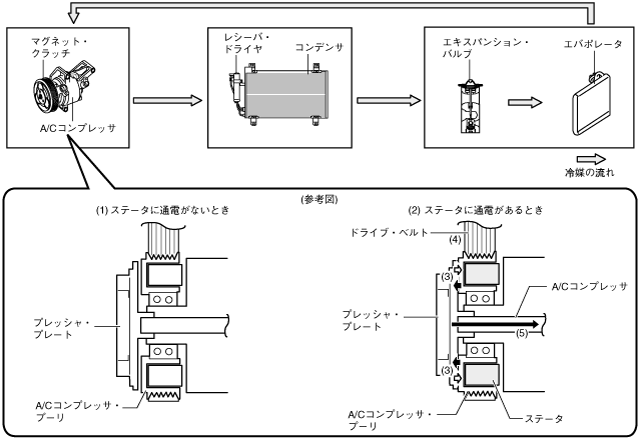 マグネット・クラッチ

A/Cコンプレッサ

レシーバ・ドライヤ

コンデンサ

エキスパンション・バルブ

エバポレータ

冷媒の流れ

(参考図)

(1) ステータに通電がないとき

プレッシャ・プレート

A/Cコンプレッサ・プーリ

(2) ステータに通電があるとき

ドライブ・ベルト

(4)

(3)

A/Cコンプレッサ

プレッシャ・プレート

(5)

(3)

A/Cコンプレッサ・プーリ

ステータ