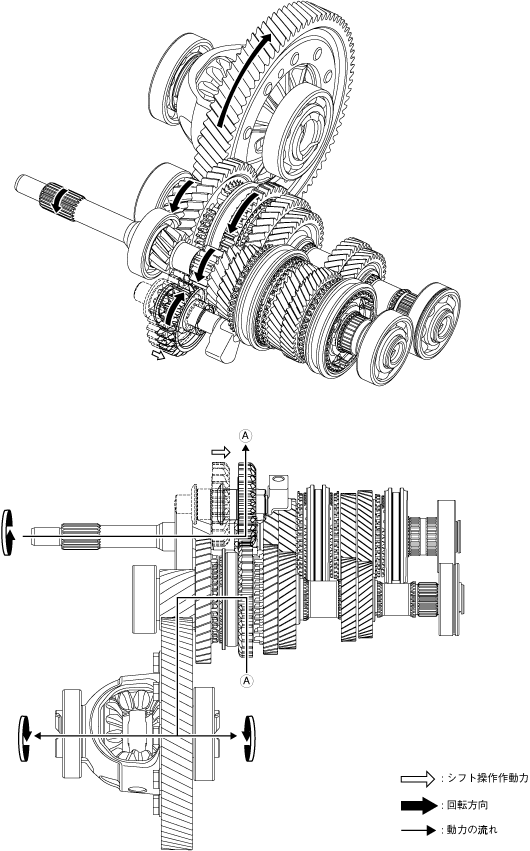 A

A

: シフト操作作動力

: 回転方向

: 動力の流れ