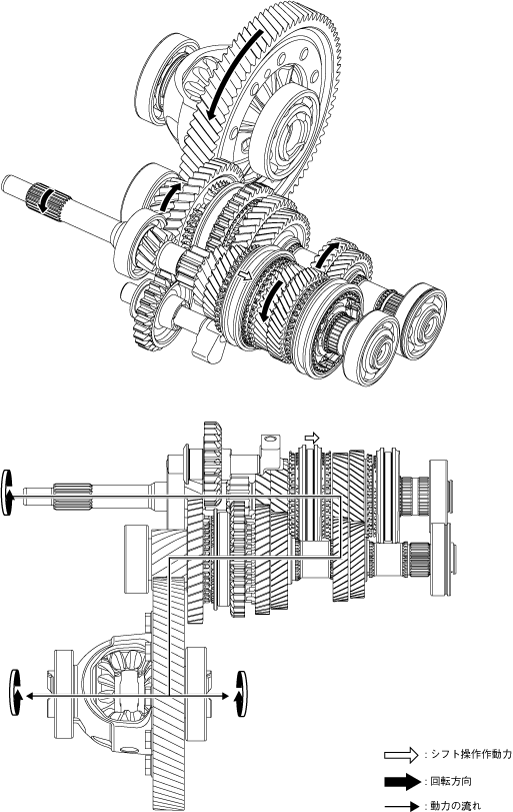 : シフト操作作動力

: 回転方向

: 動力の流れ