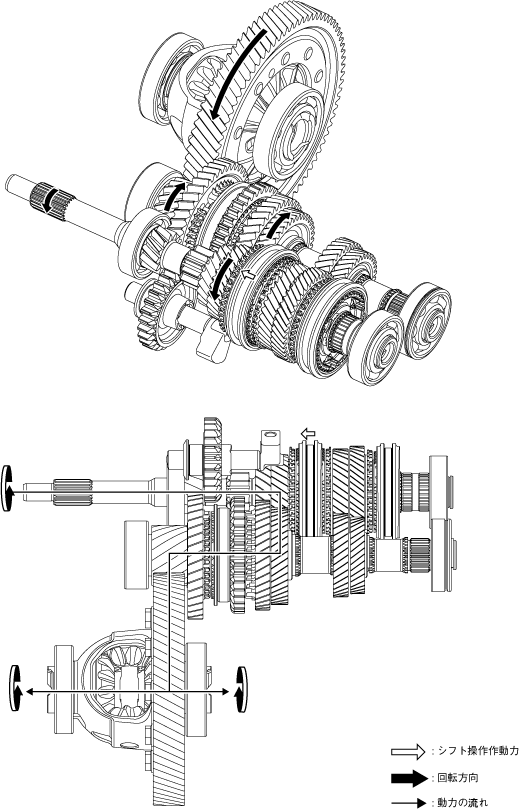 : シフト操作作動力

: 回転方向

: 動力の流れ