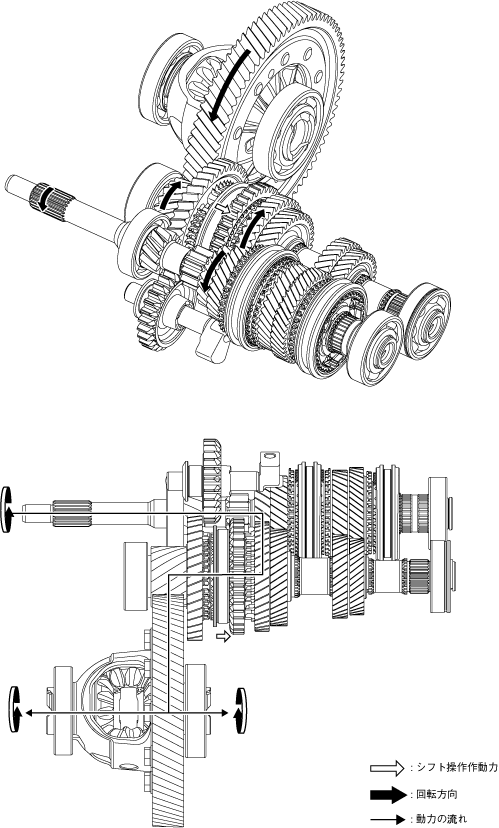 : シフト操作作動力

: 回転方向

: 動力の流れ