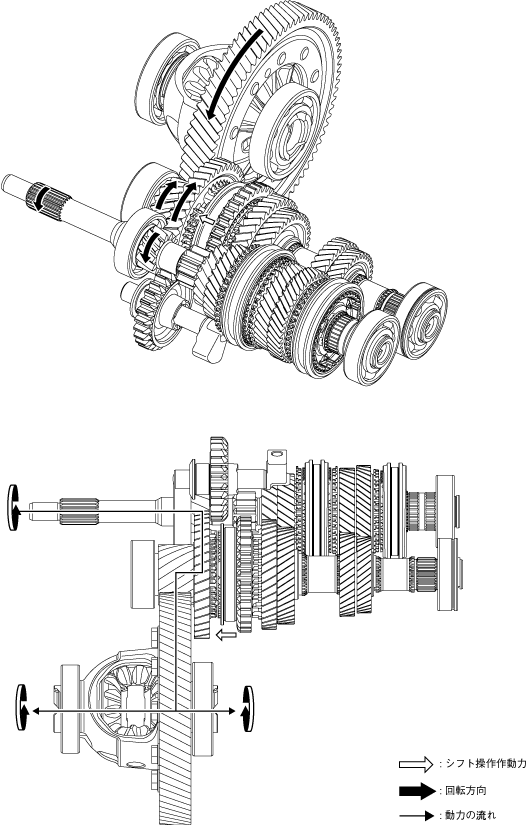 : シフト操作作動力

: 回転方向

: 動力の流れ