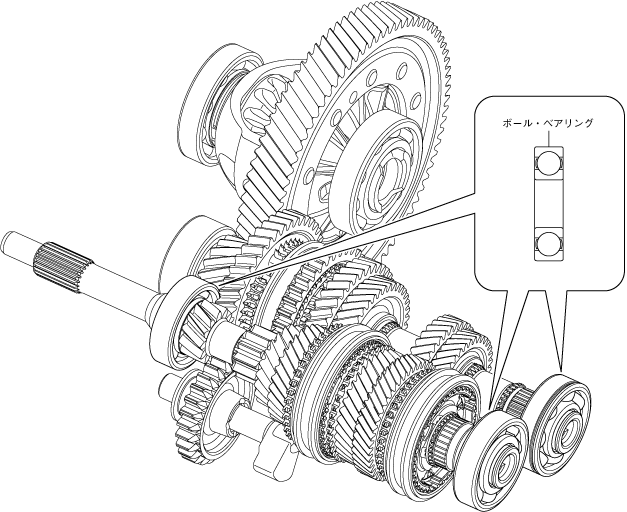 ボール・ベアリング