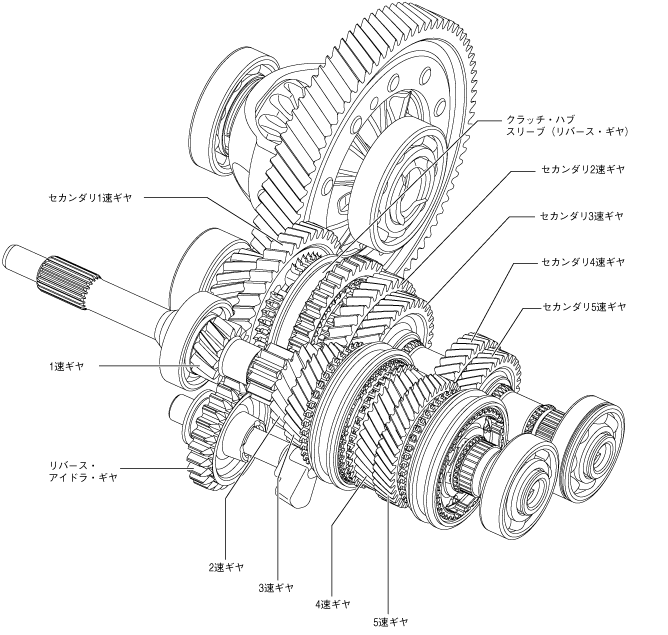 クラッチ・ハブ
スリーブ（リバース・ギヤ）

セカンダリ2速ギヤ

セカンダリ1速ギヤ

セカンダリ3速ギヤ

セカンダリ4速ギヤ

セカンダリ5速ギヤ

1速ギヤ

リバース・
アイドラ・ギヤ

2速ギヤ

3速ギヤ

4速ギヤ

5速ギヤ