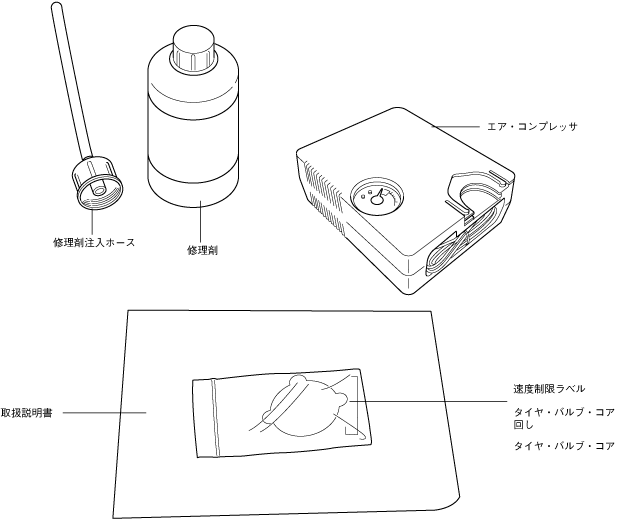 エア・コンプレッサ

修理剤注入ホース

修理剤

取扱説明書

速度制限ラベル

タイヤ・バルブ・コア回し

タイヤ・バルブ・コア