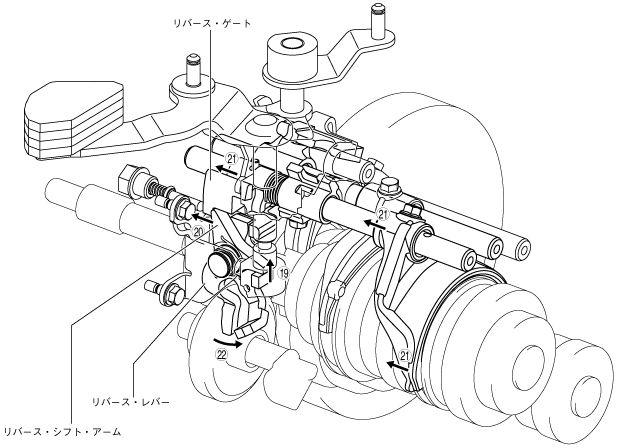 リバース・ゲート

㉑

㉑

⑳

⑲

㉒

㉑

リバース・レバー

リバース・シフト・アーム