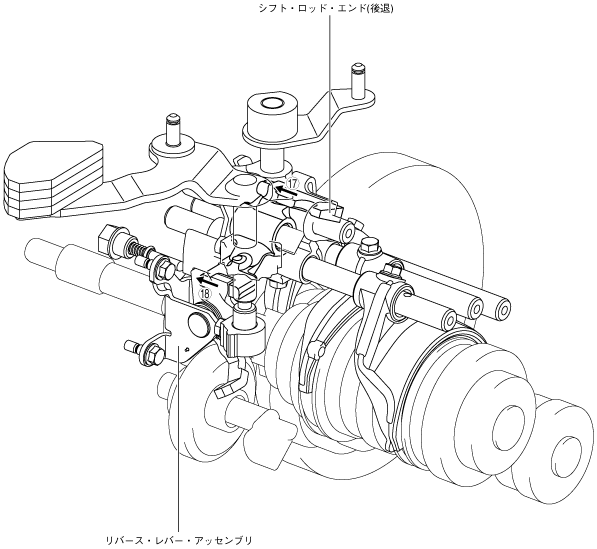 シフト・ロッド・エンド(後退)

⑰

⑱

リバース・レバー・アッセンブリ