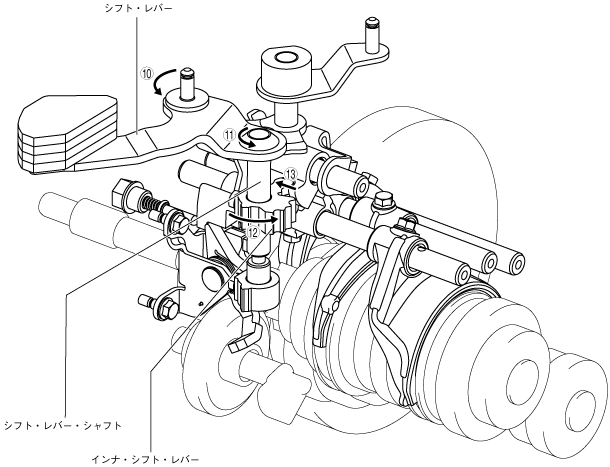 シフト・レバー

⑩

⑪

⑬

⑫

シフト・レバー・シャフト

インナ・シフト・レバー