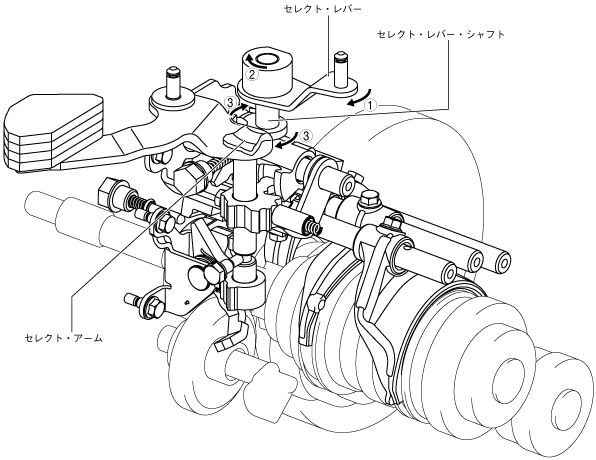 セレクト・レバー
セレクト・レバー・シャフト
②
③
①
③
セレクト・アーム