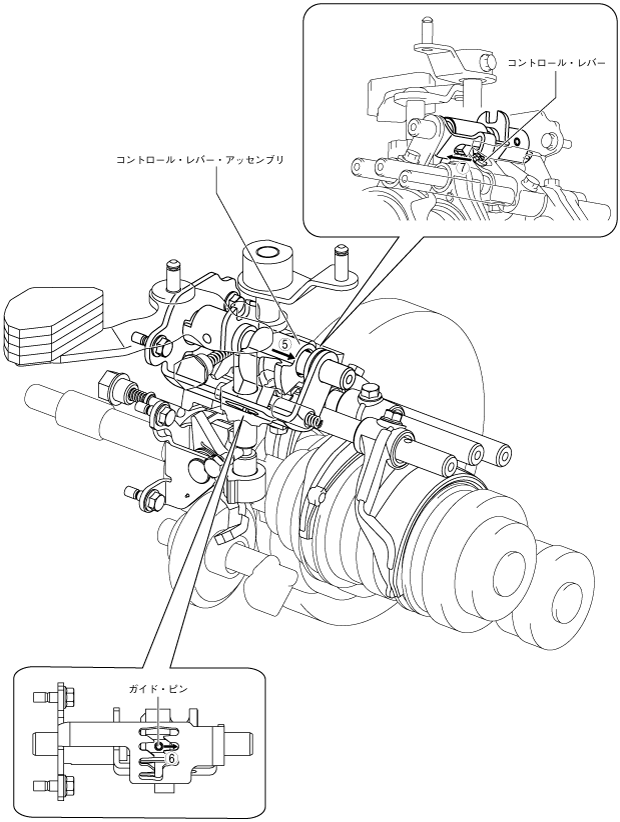 コントロール・レバー

7

コントロール・レバー・アッセンブリ

5

ガイド・ピン

6