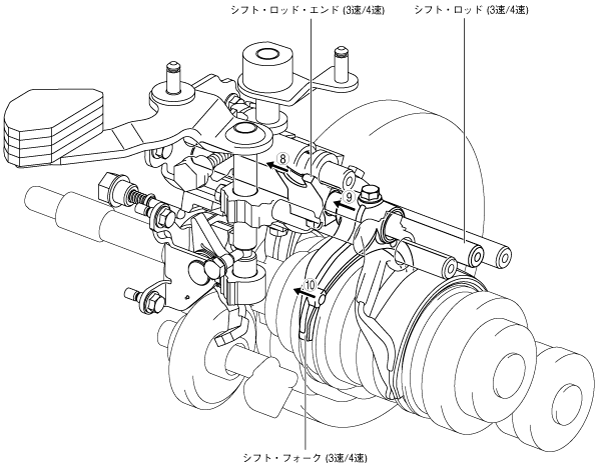 シフト・ロッド・エンド (3速/4速)

シフト・ロッド (3速/4速)

8

9

10

シフト・フォーク (3速/4速)