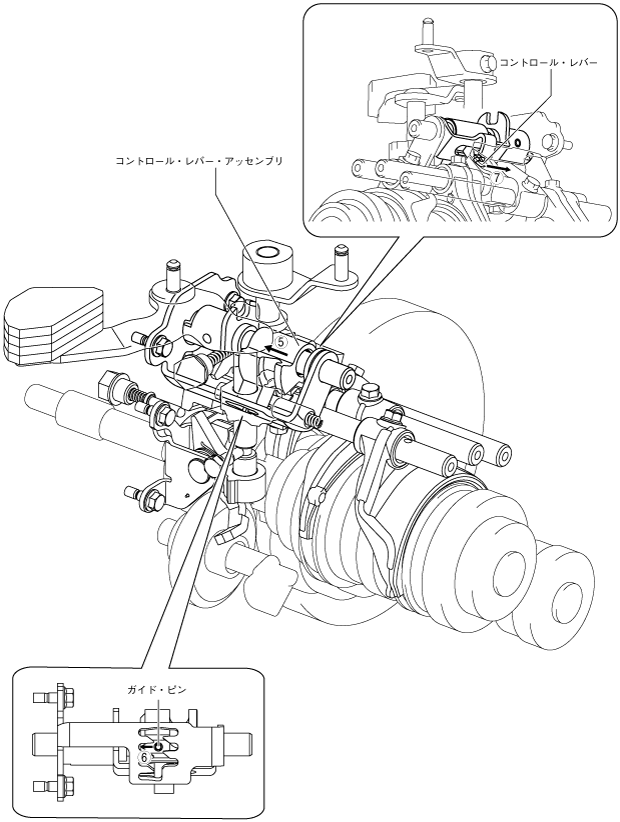 コントロール・レバー

7

コントロール・レバー・アッセンブリ

5

ガイド・ピン

6