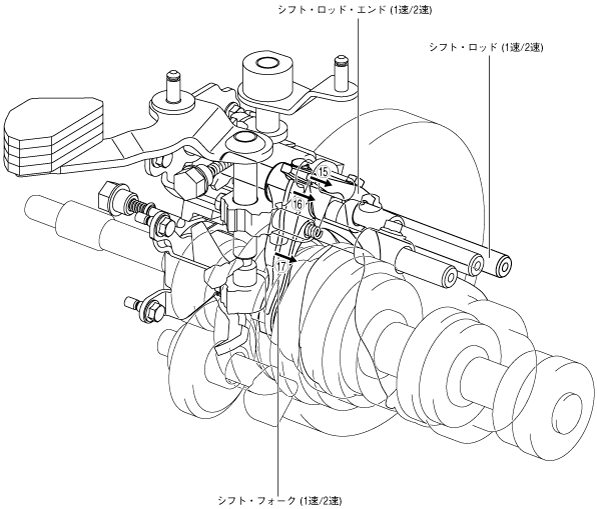 シフト・ロッド・エンド (1速/2速)

シフト・ロッド (1速/2速)

15

16

17

シフト・フォーク (1速/2速)