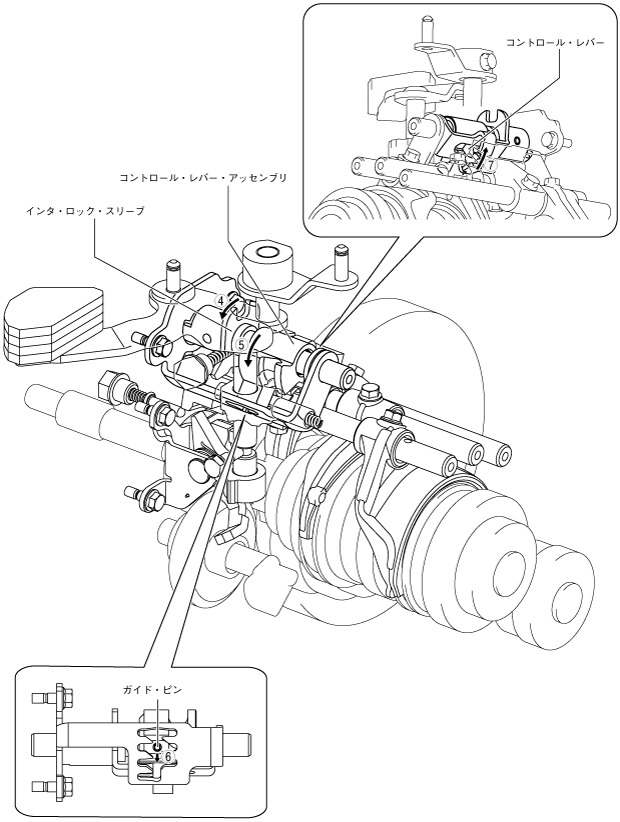 コントロール・レバー

7

コントロール・レバー・アッセンブリ

インタ・ロック・スリーブ

4

5

ガイド・ピン

6