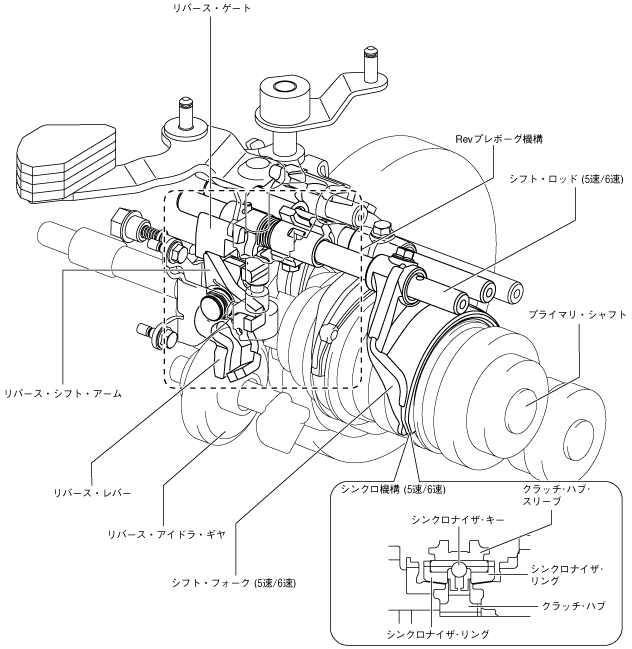 リバース・ゲート

Revプレボーグ機構

シフト・ロッド (5速/6速)

プライマリ・シャフト

リバース・シフト・アーム

リバース・レバー

リバース・アイドラ・ギヤ

シフト・フォーク (5速/6速)

シンクロ機構 (5速/6速)

クラッチ・ハブ・スリーブ

シンクロナイザ・キー

シンクロナイザ・リング

クラッチ・ハブ

シンクロナイザ・リング