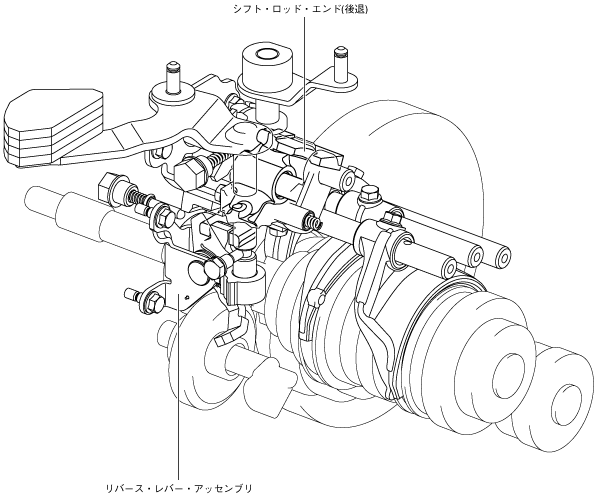 シフト・ロッド・エンド(後退)

リバース・レバー・アッセンブリ