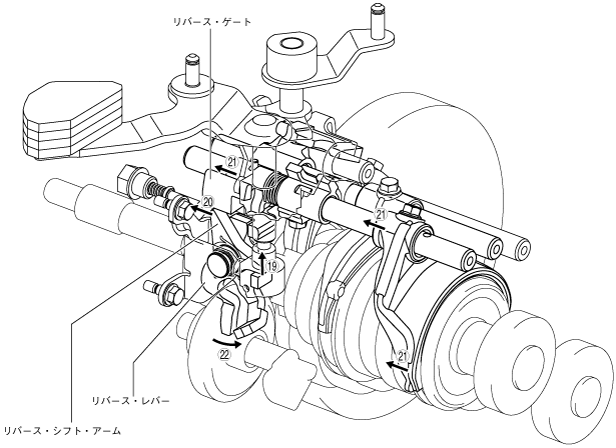 リバース・ゲート

㉑

⑳

㉑

⑲

㉒

㉑

リバース・レバー

リバース・シフト・アーム