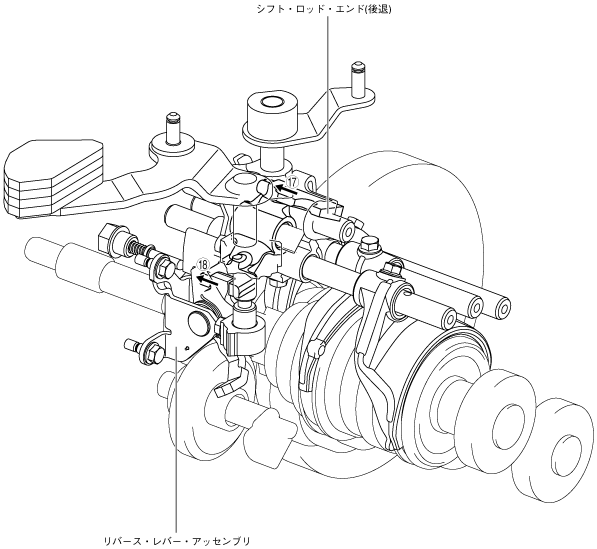 シフト・ロッド・エンド(後退)

⑰

⑱

リバース・レバー・アッセンブリ