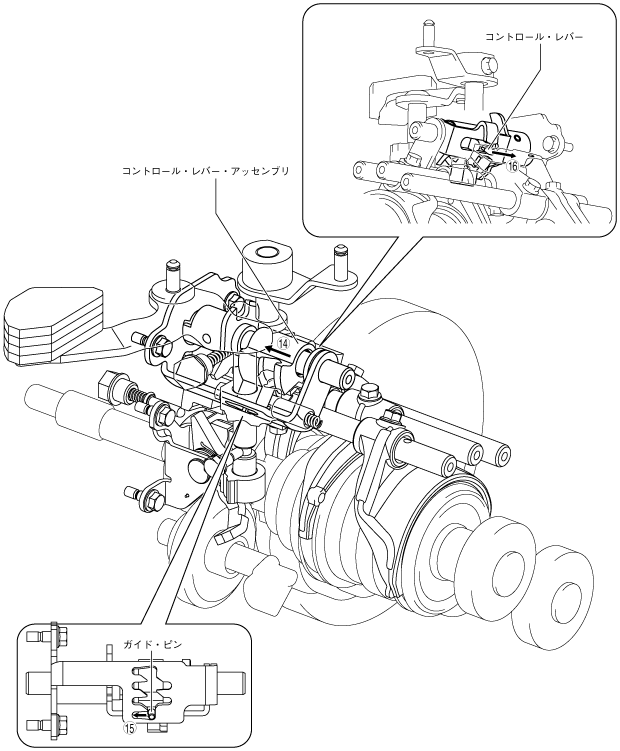 コントロール・レバー

⑯

コントロール・レバー・アッセンブリ

⑭

ガイド・ピン

⑮