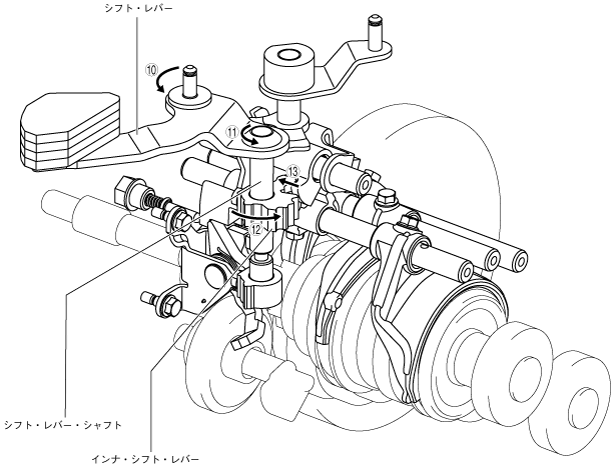 シフト・レバー

⑩

⑪

⑬

⑫

シフト・レバー・シャフト

インナ・シフト・レバー