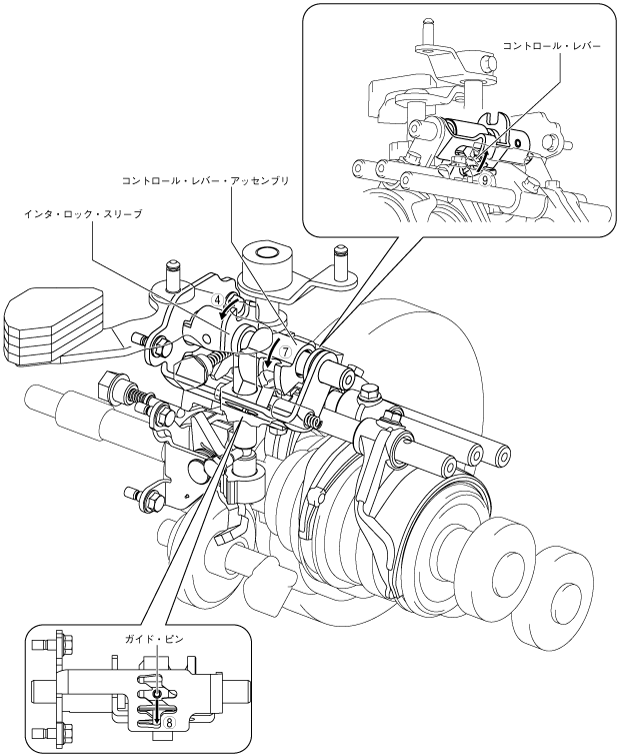 コントロール・レバー

9

コントロール・レバー・アッセンブリ

インタ・ロック・スリーブ

4

7

ガイド・ピン

8