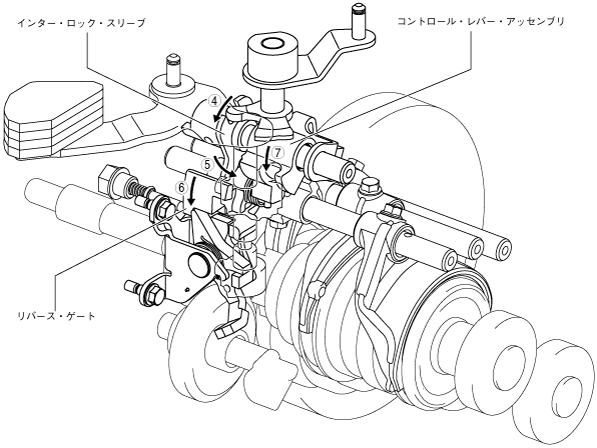 インター・ロック・スリーブ

コントロール・レバー・アッセンブリ

④

⑤

⑦

⑥

リバース・ゲート