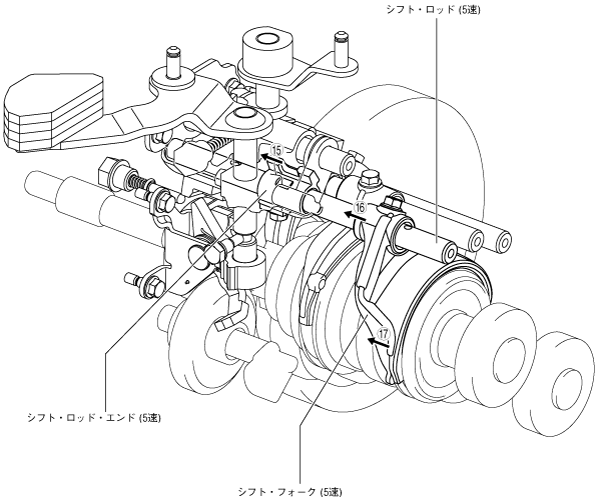 シフト・ロッド (5速)

15

16

17

シフト・ロッド・エンド (5速)

シフト・フォーク (5速)