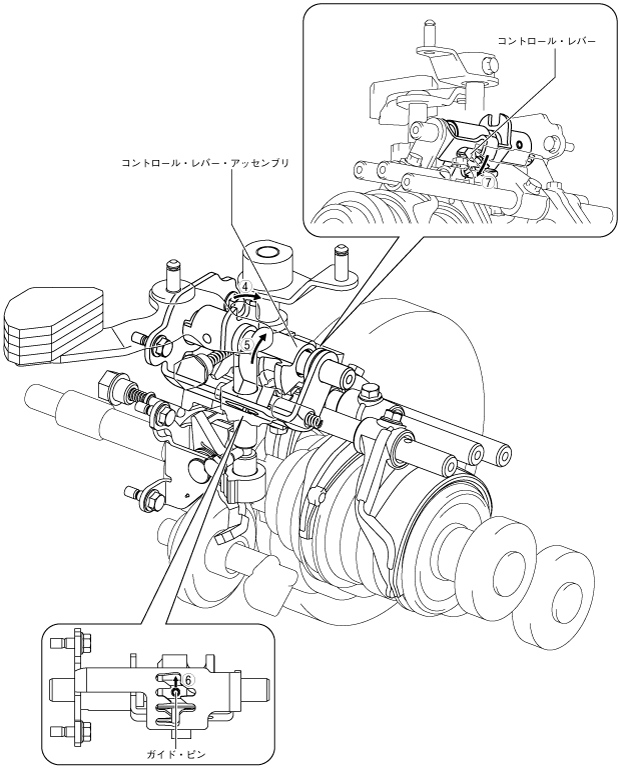 コントロール・レバー

7

コントロール・レバー・アッセンブリ

4

5

6

ガイド・ピン