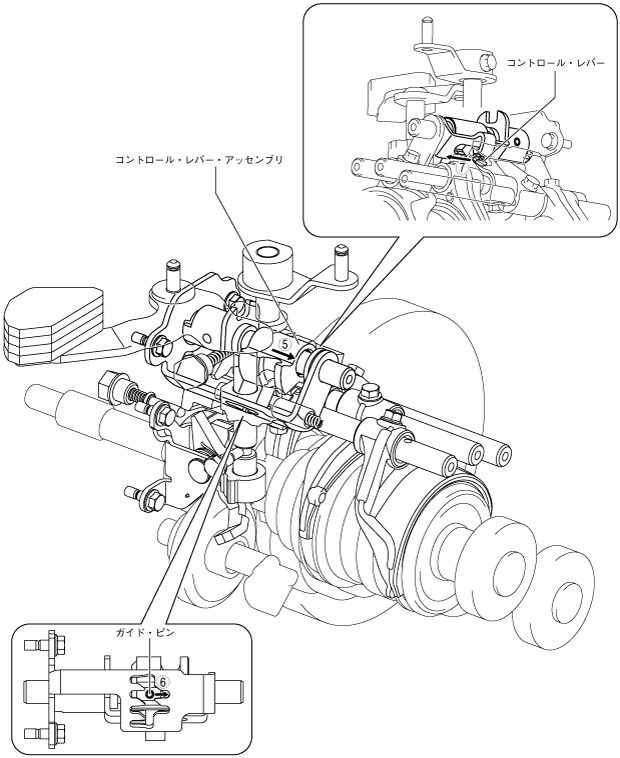 コントロール・レバー

7

コントロール・レバー・アッセンブリ

5

ガイド・ピン

6