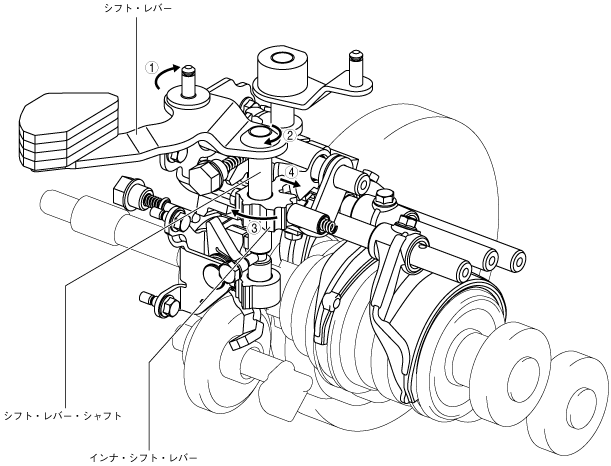 シフト・レバー

①

②

④

③

シフト・レバー・シャフト

インナ・シフト・レバー