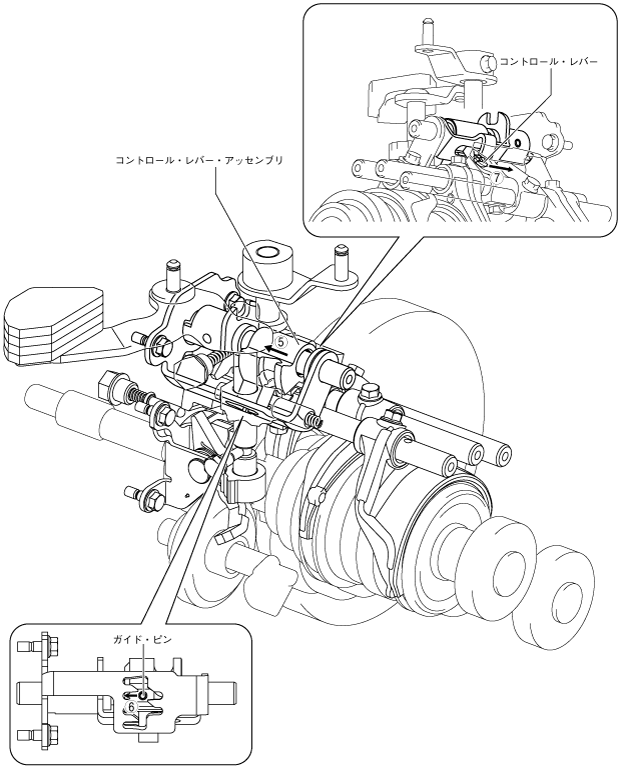 コントロール・レバー

7

コントロール・レバー・アッセンブリ

5

ガイド・ピン

6