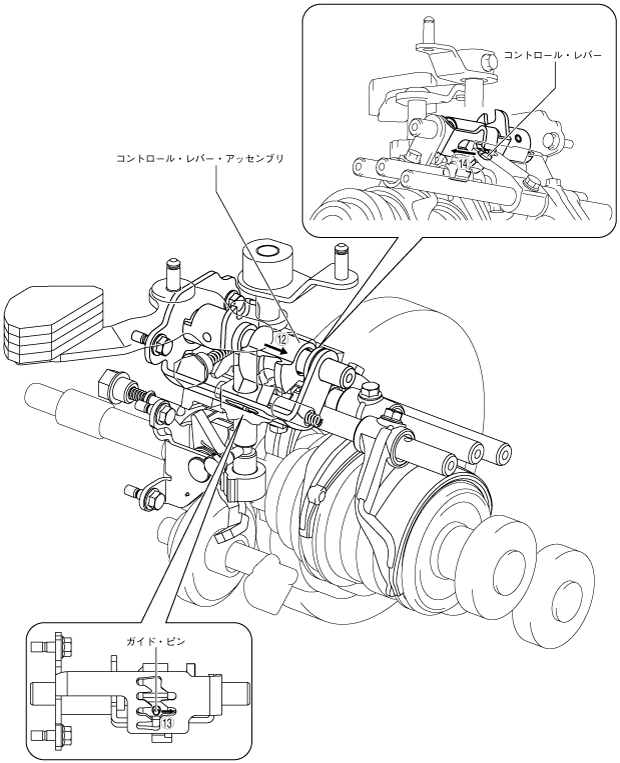 コントロール・レバー

14

コントロール・レバー・アッセンブリ

12

ガイド・ピン

13