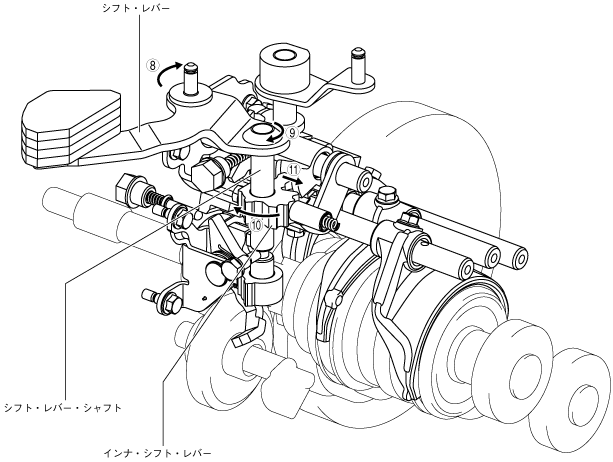 シフト・レバー

⑧

⑨

⑪

⑩

シフト・レバー・シャフト

インナ・シフト・レバー