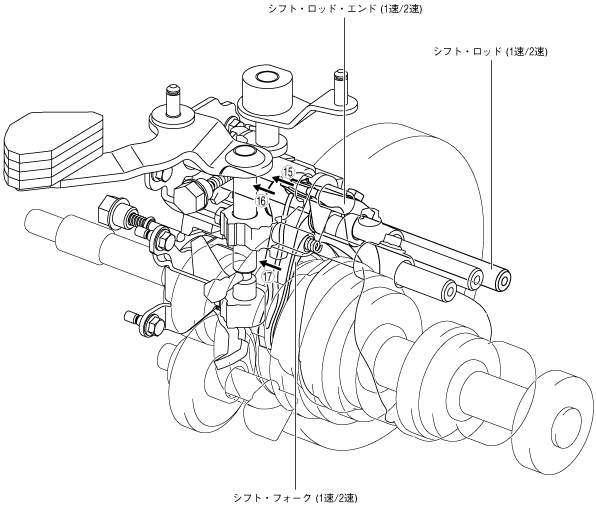 シフト・ロッド・エンド (1速/2速)

シフト・ロッド (1速/2速)

⑮

⑯

⑰

シフト・フォーク (1速/2速)