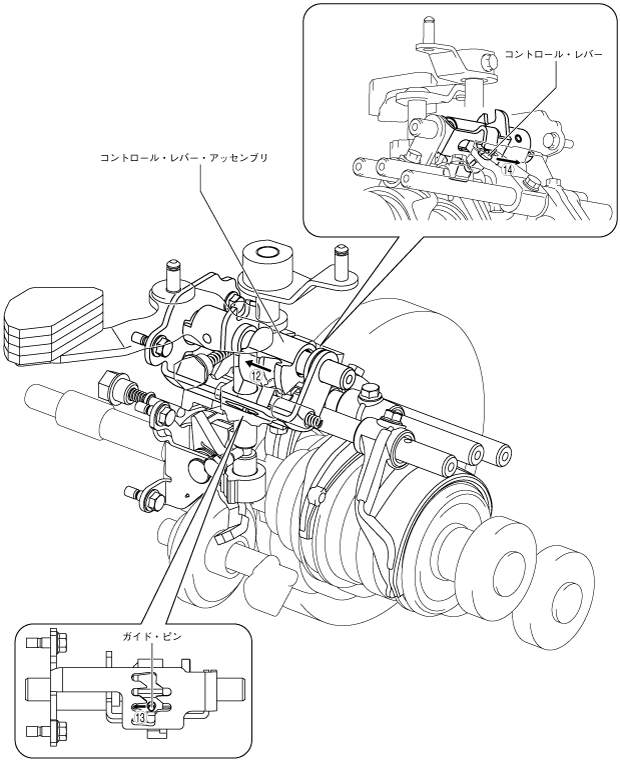 コントロール・レバー

14

コントロール・レバー・アッセンブリ

12

ガイド・ピン

13