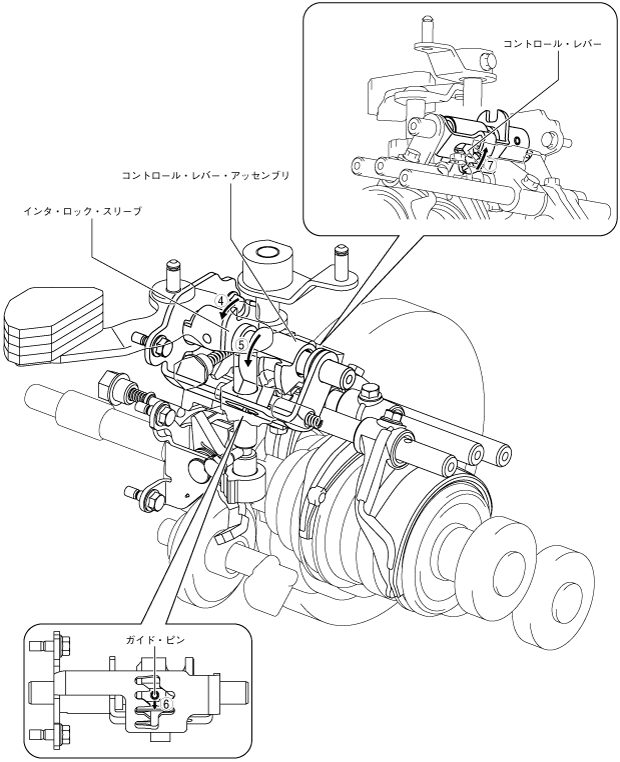 コントロール・レバー

7

コントロール・レバー・アッセンブリ

インタ・ロック・スリーブ

4

5

ガイド・ピン

6