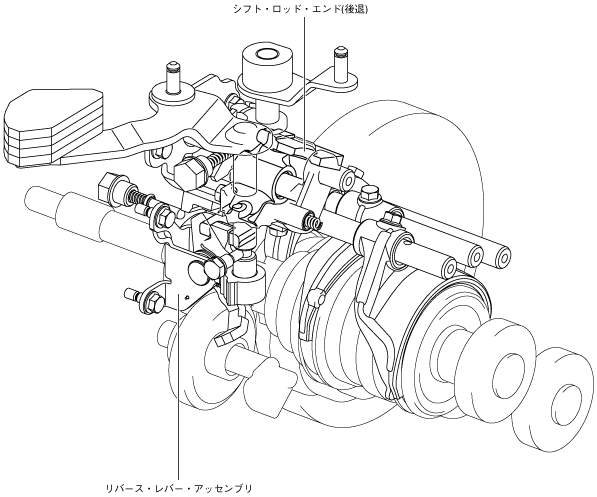 シフト・ロッド・エンド(後退)

リバース・レバー・アッセンブリ